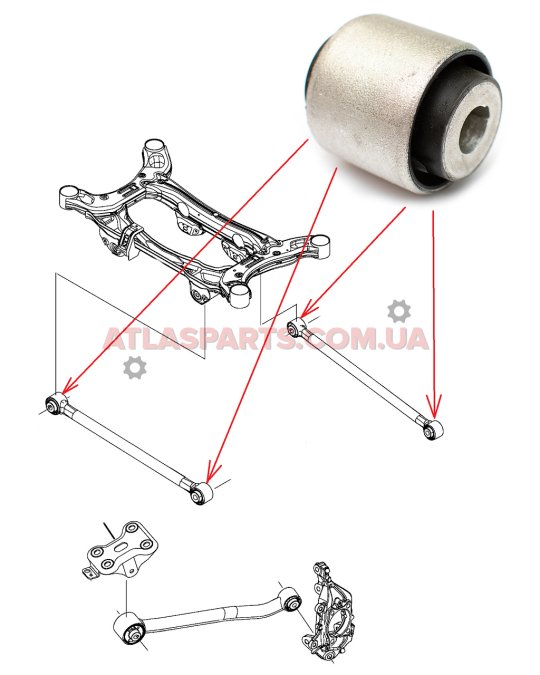 ATLASPARTS.COM.UA