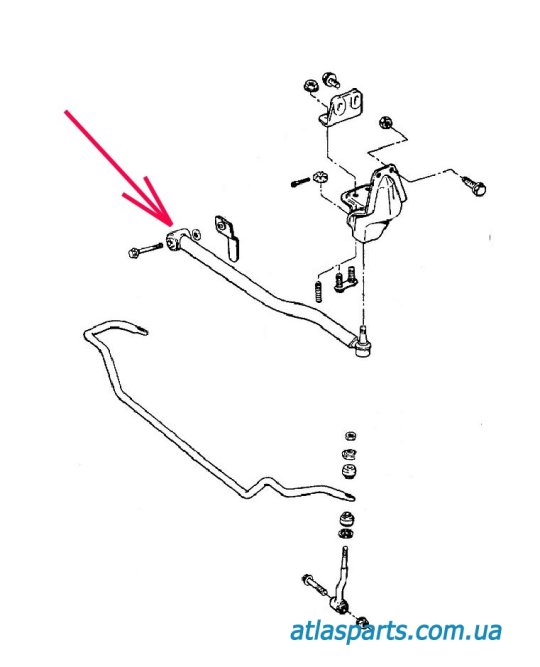 atlasparts.com.ua