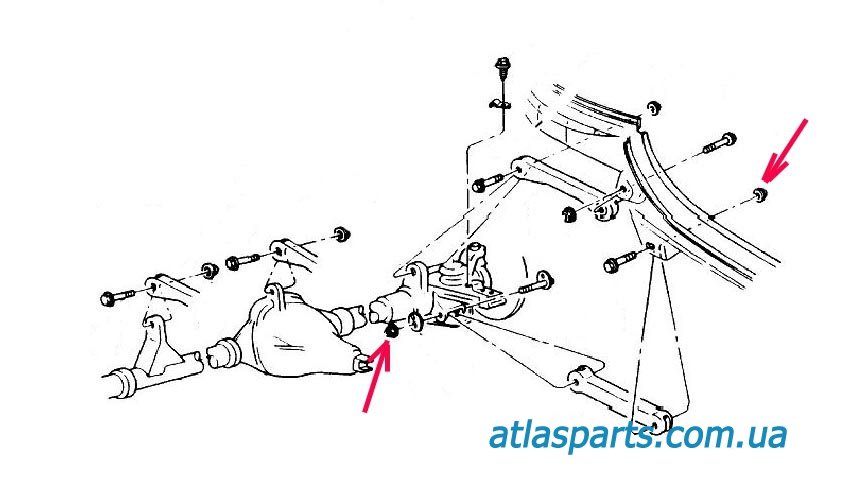 atlasparts.com.ua